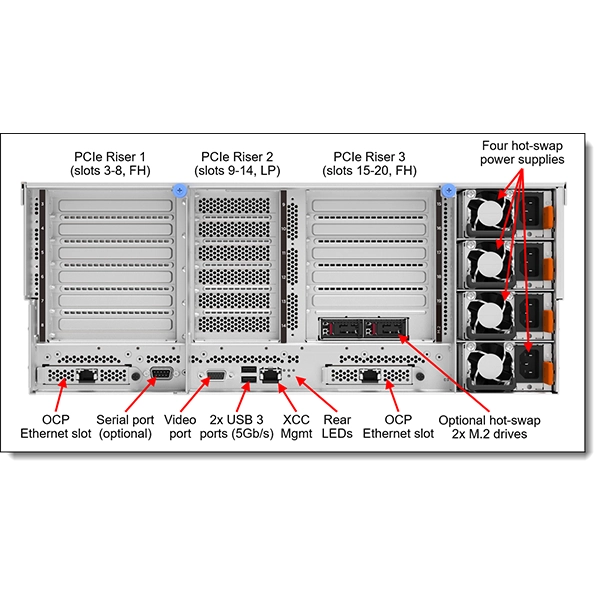 PCIe Riser 1
(slots 3-8, FH)

PCIe Riser 2
(slots 9-14, LP)

PCIe Riser 3
(slots 15-20, FH)

Four hot-swap
power supplies

3
4
5
6
7
8

9
10
11
12
13
14

15
16
17
18
19
20

OCP
Ethernet slot

Serial port
(optional)

Video
port

2x USB 3
ports (5Gb/s)

XCC
Mgmt

Rear
LEDs

OCP
Ethernet slot

Optional hot-swap
2x M.2 drives