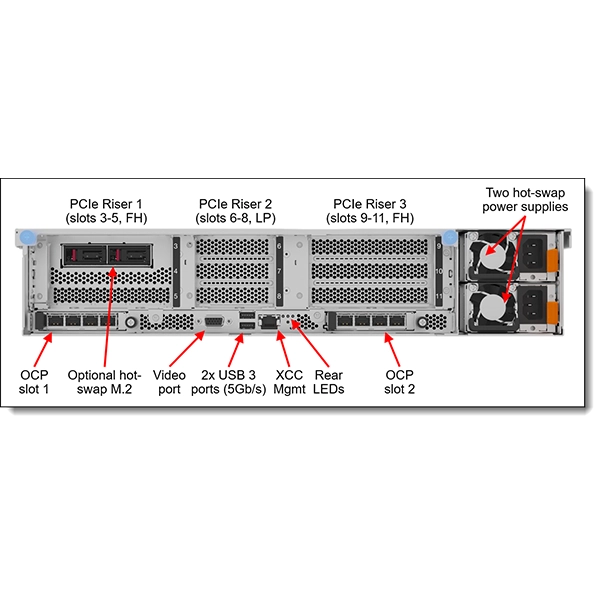 PCIe Riser 1
(slots 3-5, FH)

PCIe Riser 2
(slots 6-8, LP)

PCIe Riser 3
(slots 9-11, FH)

Two hot-swap
power supplies

3
4
5
6
7
8
9
10
11

OCP
slot 1

Optional hot-swap M.2

Video
port

2x USB 3
ports (5Gb/s)

XCC
Mgmt

Rear
LEDs

OCP
slot 2