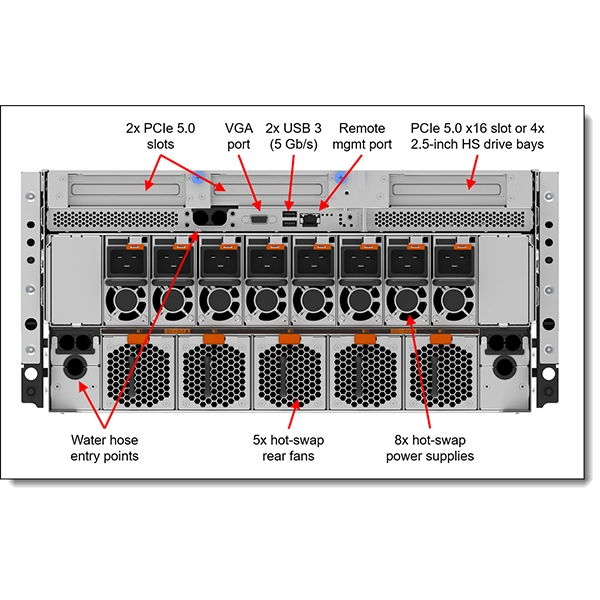 2x PCIe 5.0 slots

VGA port

2x USB 3 (5 Gb/s)

Remote mgmt port

PCIe 5.0 x16 slot or 4x 2.5-inch HS drive bays

Water hose entry points

5x hot-swap rear fans

8x hot-swap power supplies